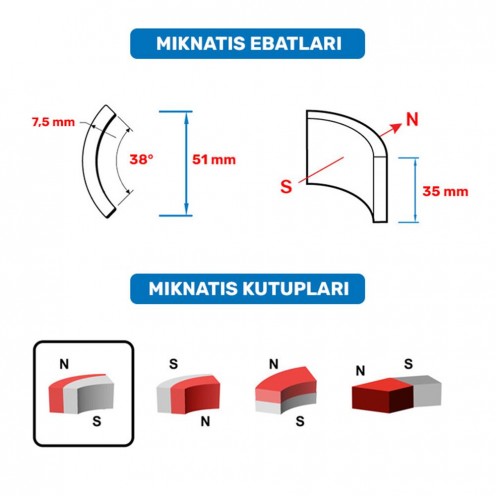 MIKNATIS EBATLARI

7,5 mm

38°

51 mm

N

S

35 mm

MIKNATIS KUTUPLARI

N

S

S

N

N

S

N

S